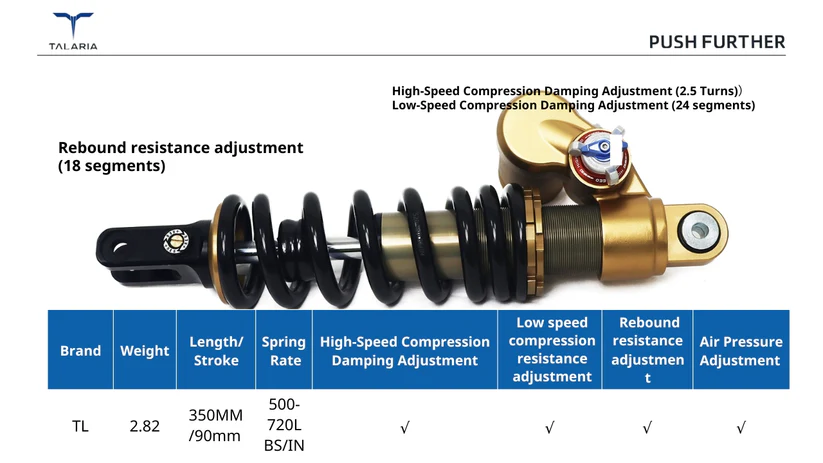 TALARIA

PUSH FURTHER

High-Speed Compression Damping Adjustment (2.5 Turns)）
Low-Speed Compression Damping Adjustment (24 segments)

Rebound resistance adjustment (18 segments)

| Brand | Weight | Length/ Stroke | Spring Rate | High-Speed Compression Damping Adjustment | Low speed compression resistance adjustment | Rebound resistance adjustment | Air Pressure Adjustment |
|---|---|---|---|---|---|---|---|
| TL | 2.82 | 350MM /90mm | 500-720LBS/IN | √ | √ | √ | √ |